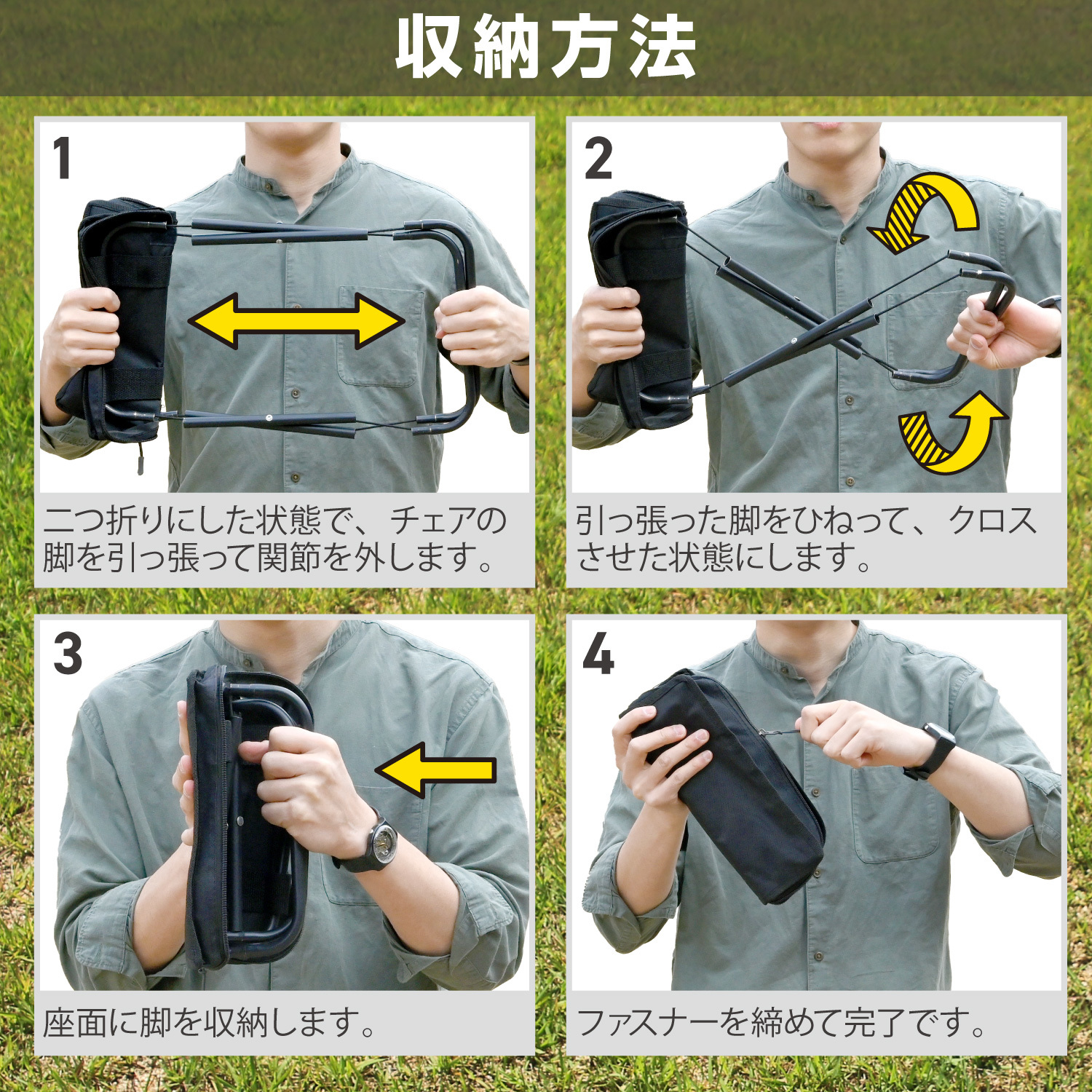 収納方法

1

二つ折りにした状態で、チェアの脚を引っ張って関節を外します。

2

引っ張った脚をひねって、クロスさせた状態にします。

3

座面に脚を収納します。

4

ファスナーを締めて完了です。