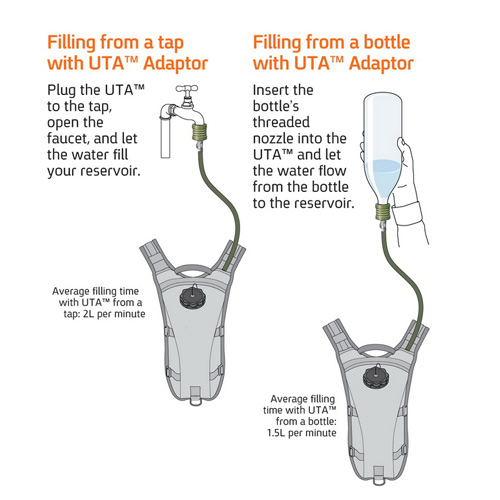 Filling from a tap with UTA™ Adaptor

Plug the UTA™ to the tap, open the faucet, and let the water fill your reservoir.

Average filling time with UTA™ from a tap: 2L per minute

Filling from a bottle with UTA™ Adaptor

Insert the bottle's threaded nozzle into the UTA™ and let the water flow from the bottle to the reservoir.

Average filling time with UTA™ from a bottle: 1.5L per minute