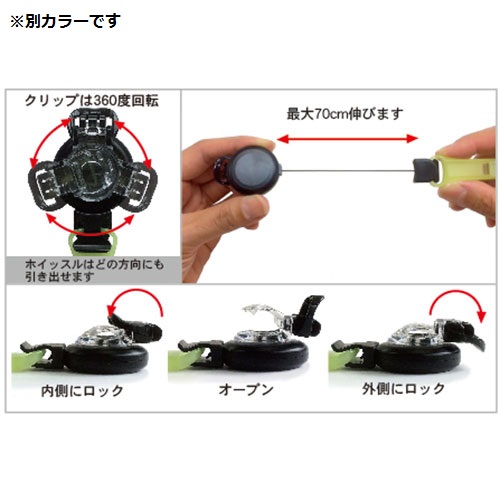 ※別カラーです

クリップは360度回転

ホイッスルはどの方向にも引き出せます

最大70cm伸びます

内側にロック

オープン

外側にロック