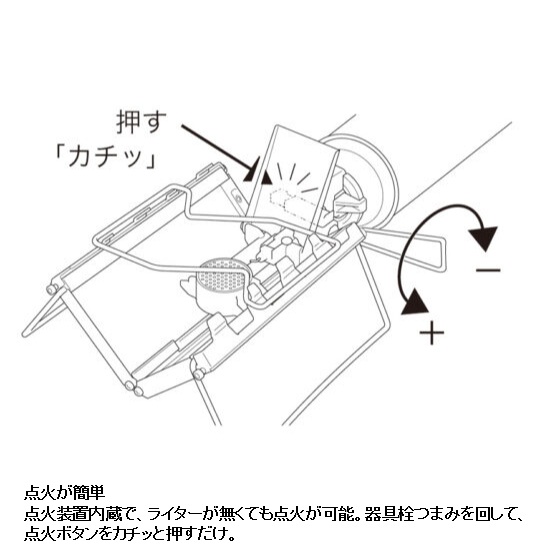 押す
「カチッ」

−
+

点火が簡単
点火装置内蔵で、ライターが無くても点火が可能。器具栓つまみを回して、点火ボタンをカチッと押すだけ。