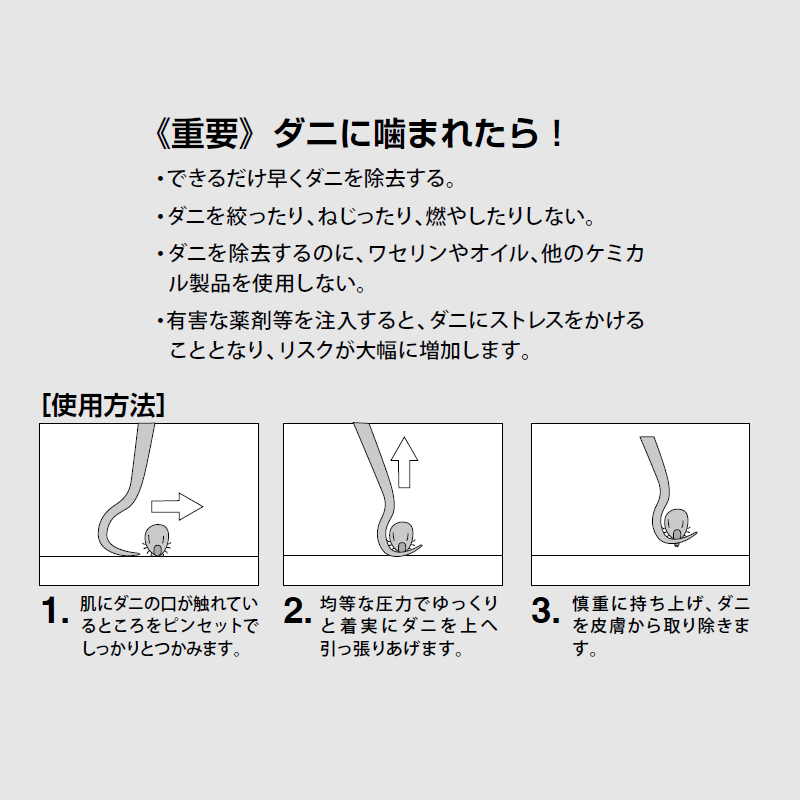 《重要》ダニに噛まれたら！

・できるだけ早くダニを除去する。

・ダニを絞ったり、ねじったり、燃やしたりしない。

・ダニを除去するのに、ワセリンやオイル、他のケミカル製品を使用しない。

・有害な薬剤等を注入すると、ダニにストレスをかけることとなり、リスクが大幅に増加します。

[使用方法]

1. 肌にダニの口が触れているところをピンセットでしっかりとつかみます。

2. 均等な圧力でゆっくりと着実にダニを上へ引っ張りあげます。

3. 慎重に持ち上げ、ダニを皮膚から取り除きます。